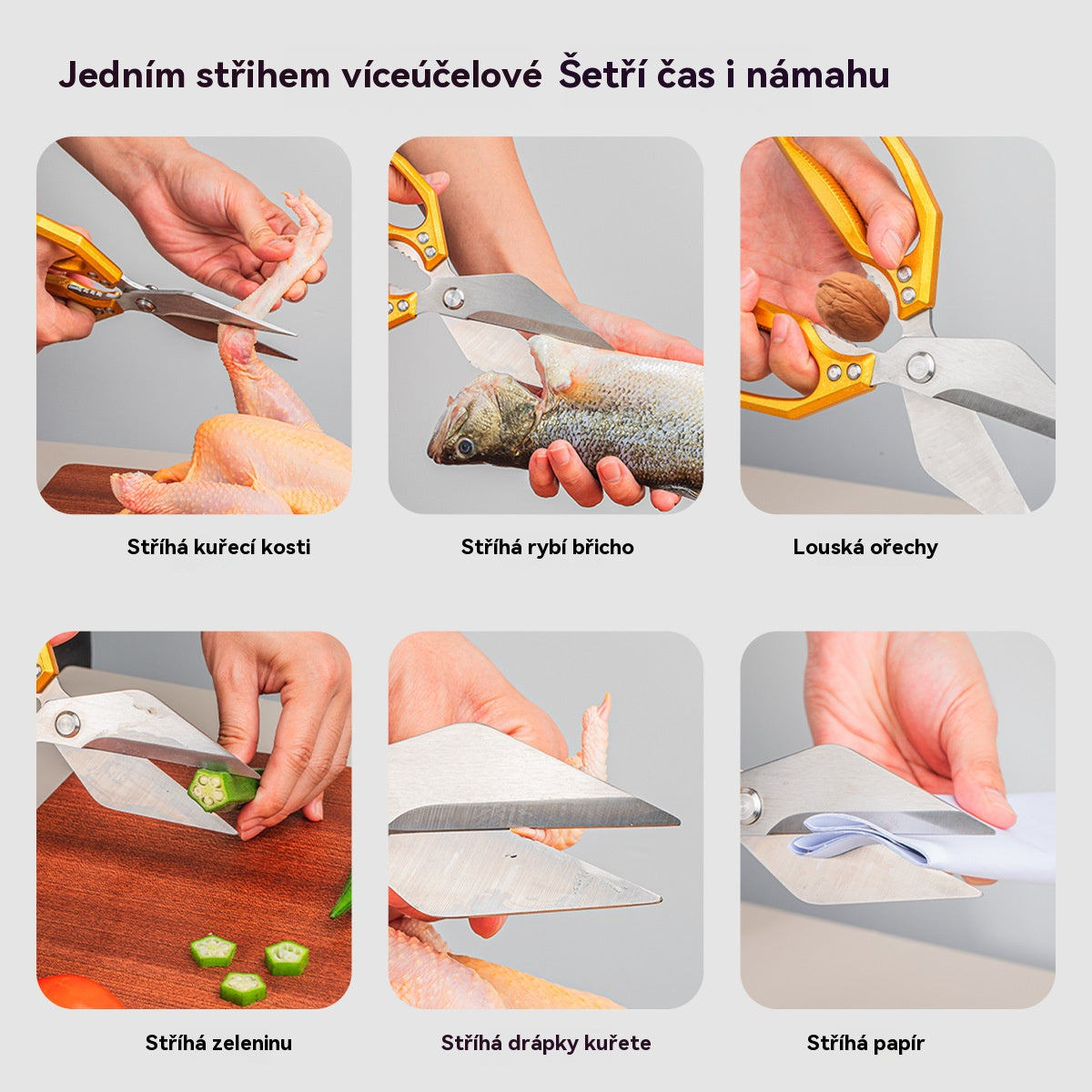 Jedním střihem víceúčelové Šetří čas i námahu

Stříhá kuřecí kosti

Stříhá rybí břicho

Louská ořechy

Stříhá zeleninu

Stříhá drápky kuřete

Stříhá papír