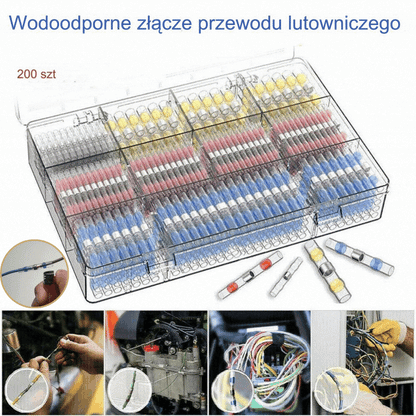 Wodoodporne złącze przewodu lutowniczego

200 szt