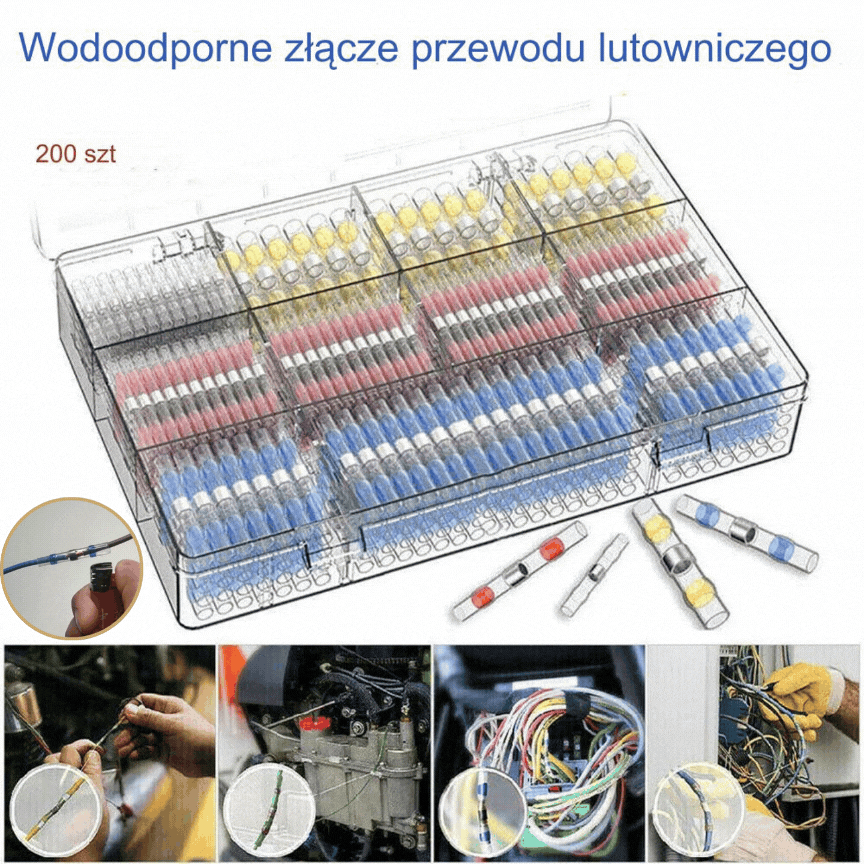 Wodoodporne złącze przewodu lutowniczego

200 szt