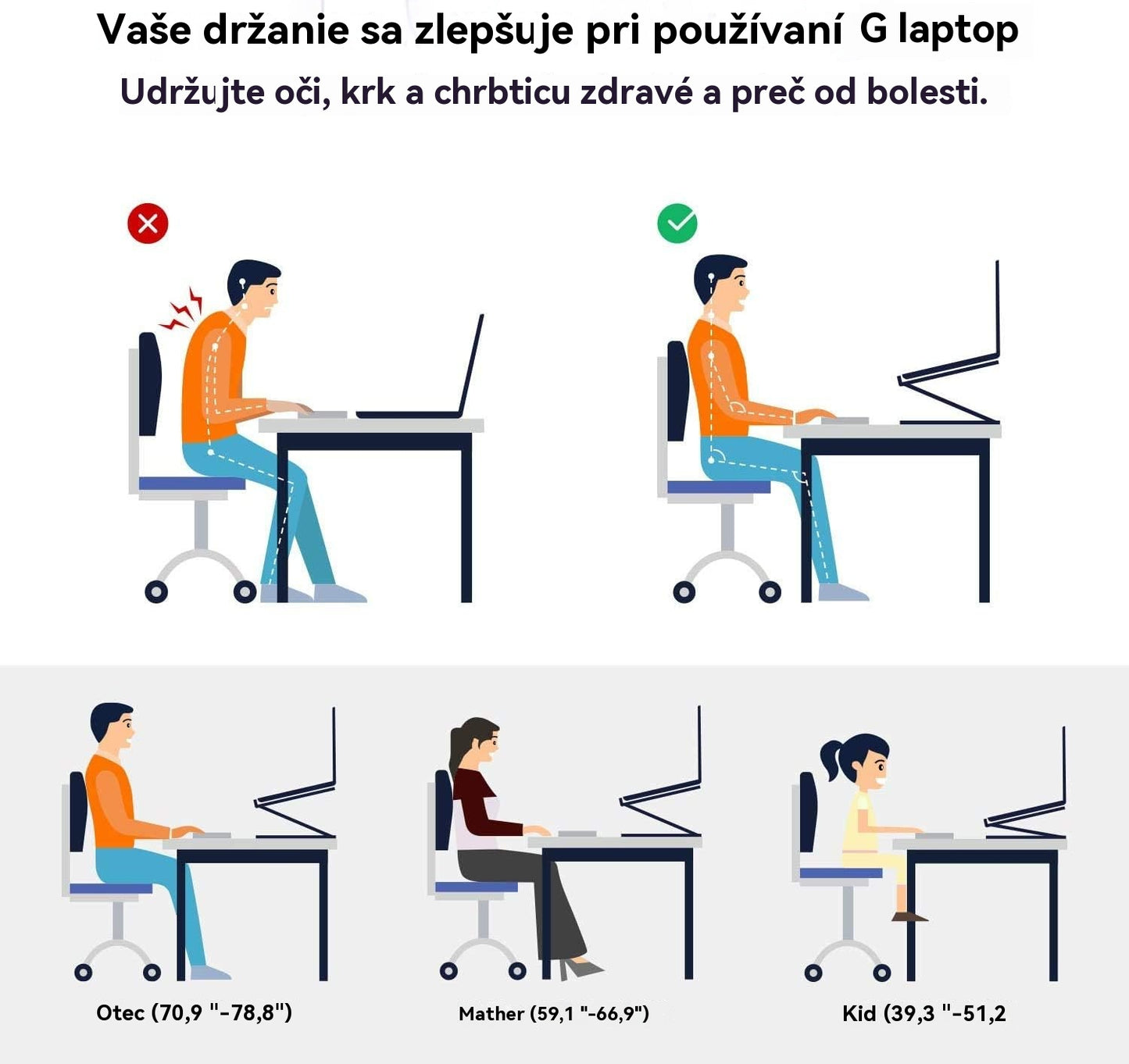 Vaše držanie sa zlepšuje pri používaní G laptop
Udržujte oči, krk a chrbticu zdravé a preč od bolesti.

Otec (70,9 "-78,8")
Mather (59,1 "-66,9")
Kid (39,3 "-51,2