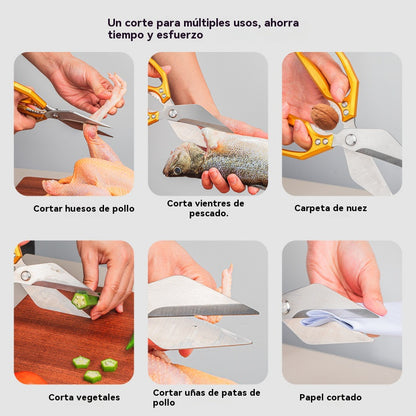 Un corte para múltiples usos, ahorra tiempo y esfuerzo

Cortar huesos de pollo

Corta vientres de pescado.

Carpeta de nuez

Corta vegetales

Cortar uñas de patas de pollo

Papel cortado