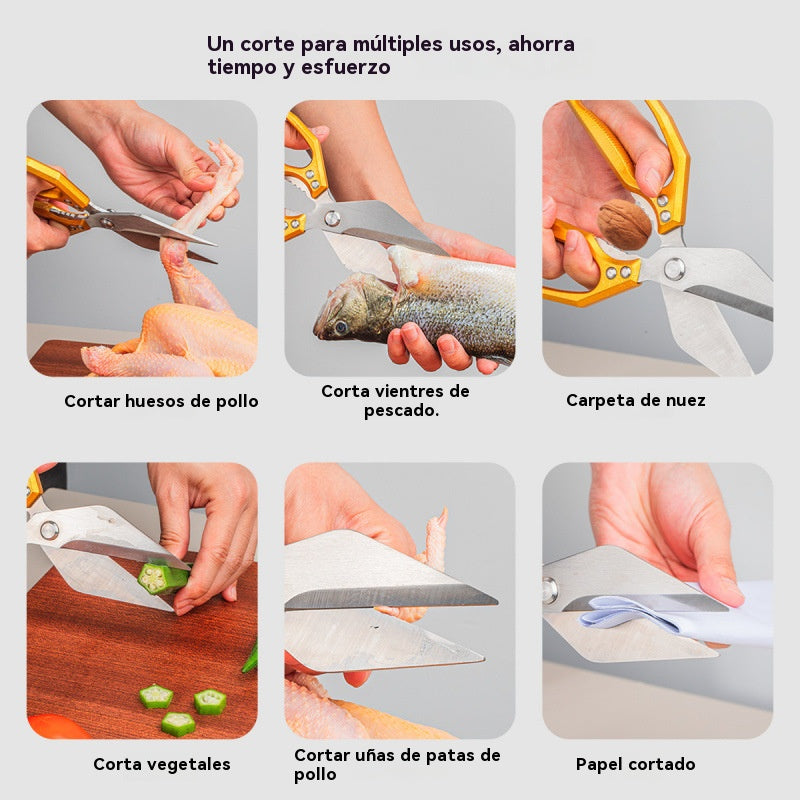 Un corte para múltiples usos, ahorra tiempo y esfuerzo

Cortar huesos de pollo

Corta vientres de pescado.

Carpeta de nuez

Corta vegetales

Cortar uñas de patas de pollo

Papel cortado